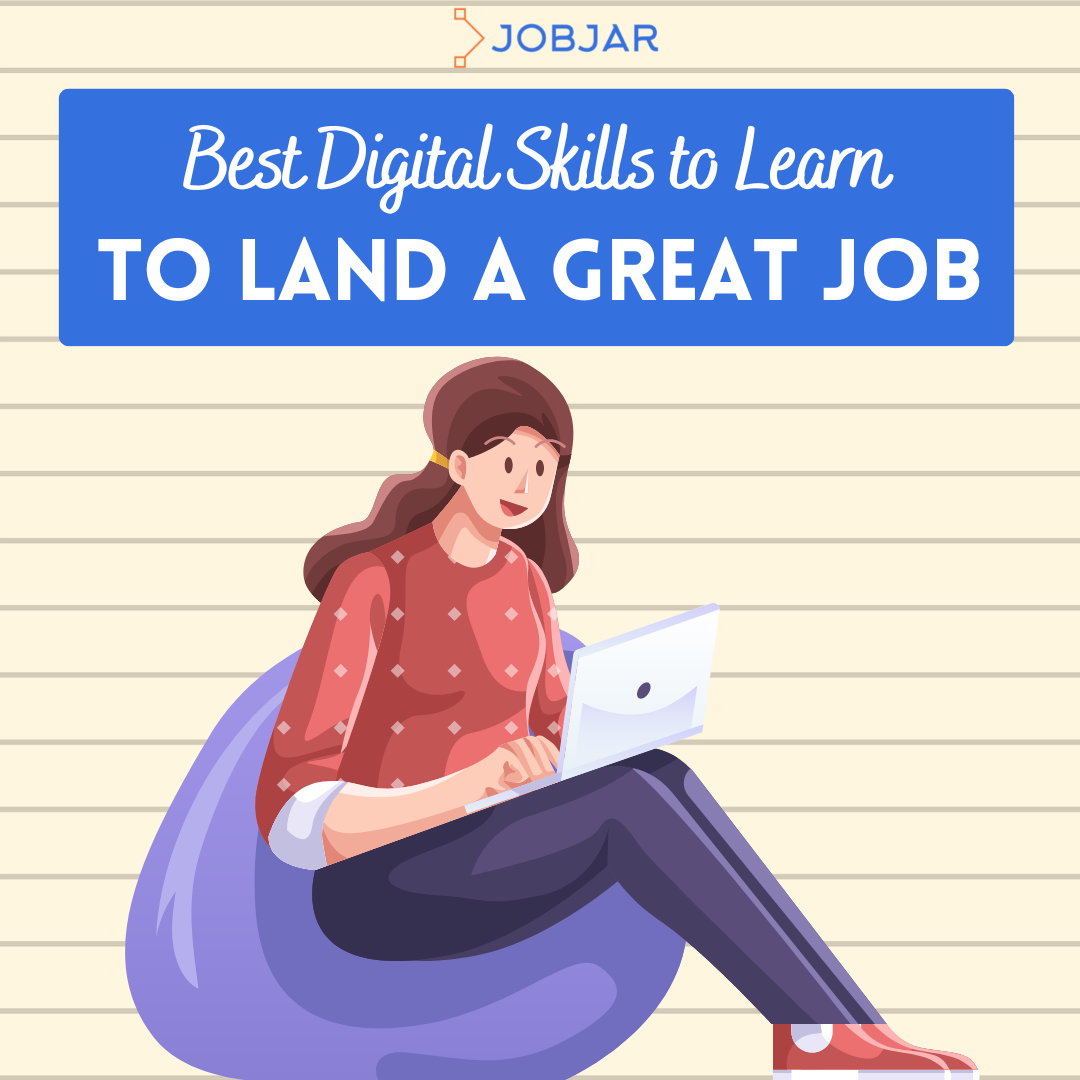 JOBJAR

Best Digital Skills to Learn
TO LAND A GREAT JOB